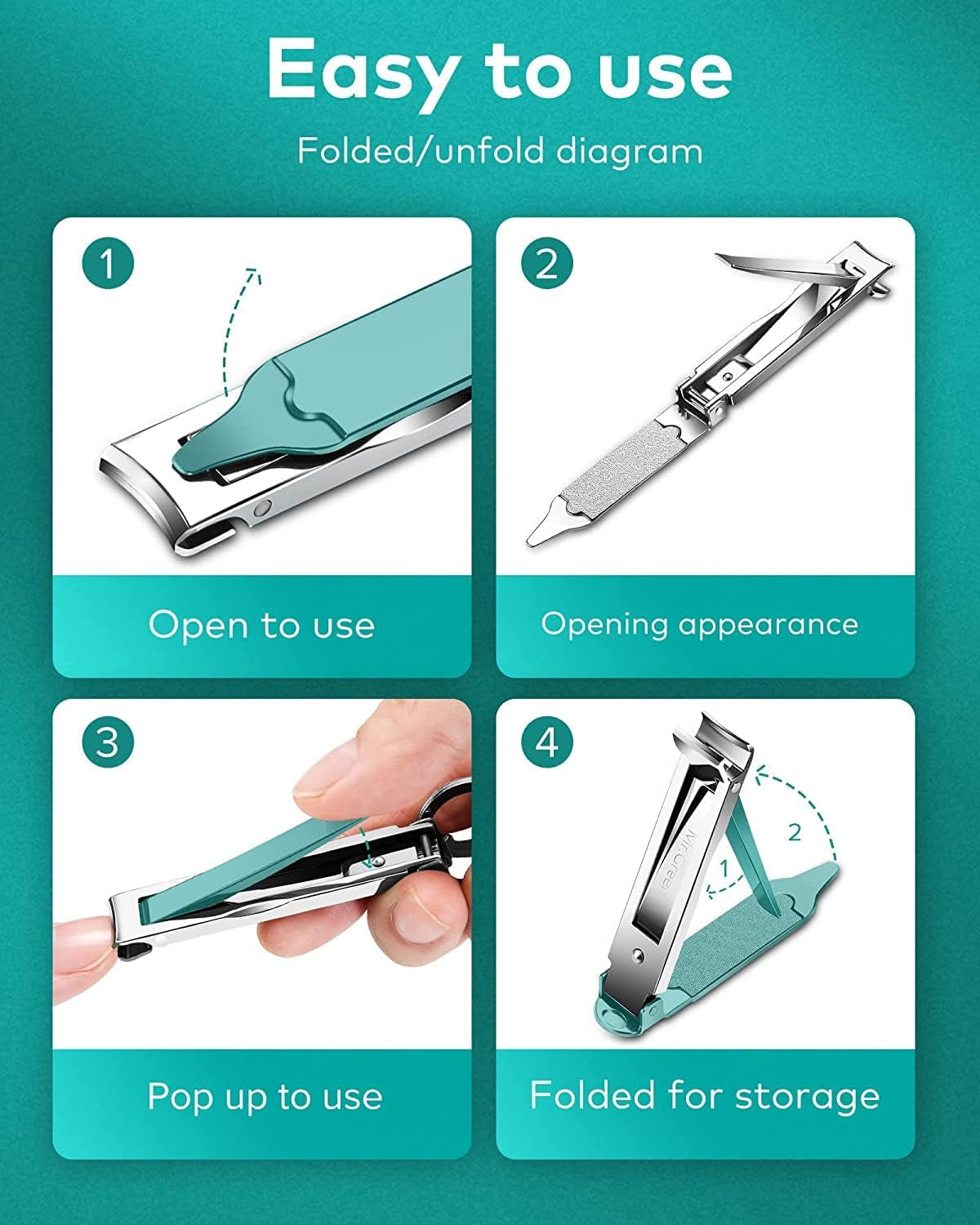 Easy to use

Folded/unfold diagram

1

Open to use

2

Opening appearance

3

Pop up to use

4

Mr.Green

1

2

Folded for storage